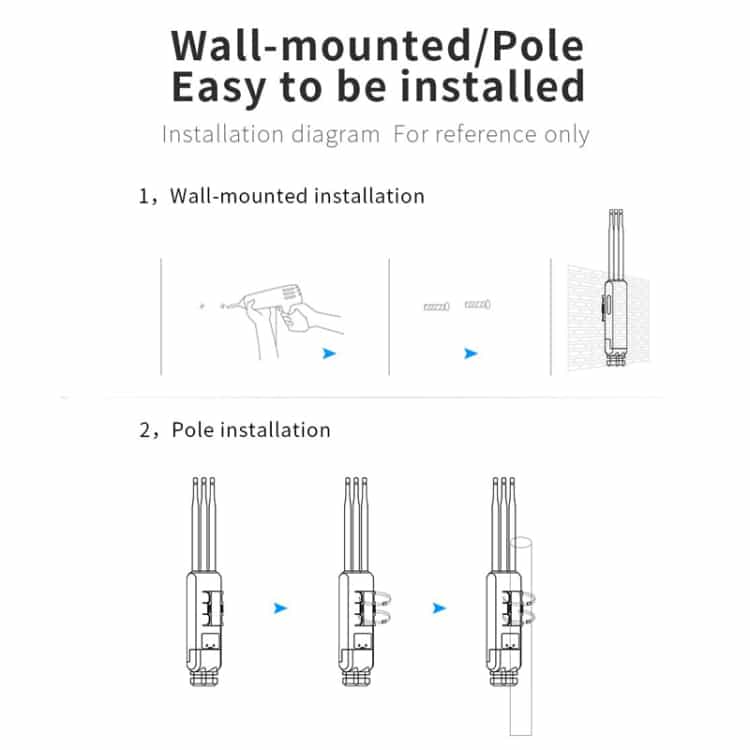 Wall-mounted/Pole
Easy to be installed

Installation diagram For reference only

1，Wall-mounted installation

2，Pole installation