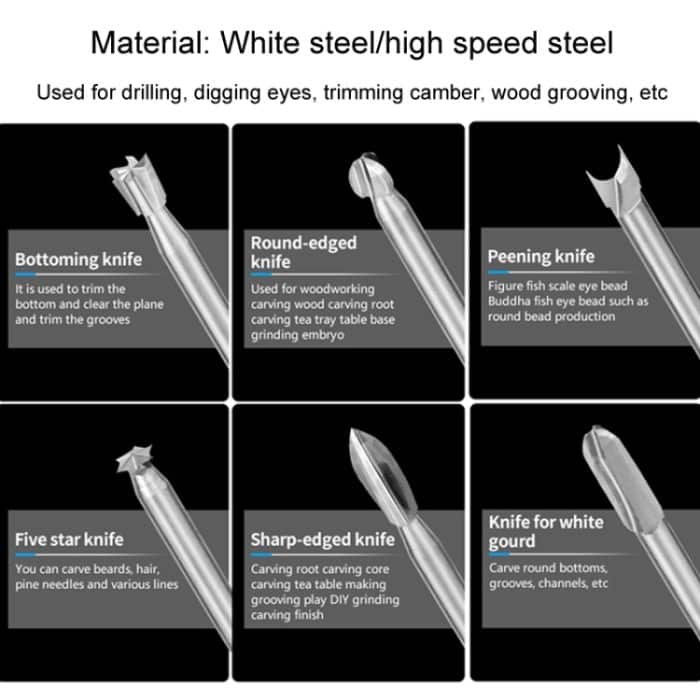 Material: White steel/high speed steel

Used for drilling, digging eyes, trimming camber, wood grooving, etc

Bottoming knife

It is used to trim the bottom and clear the plane and trim the grooves

Round-edged knife

Used for woodworking carving wood carving root carving tea tray table base grinding embryo

Peening knife

Figure fish scale eye bead Buddha fish eye bead such as round bead production

Five star knife

You can carve beards, hair, pine needles and various lines

Sharp-edged knife

Carving root carving core carving tea table making grooving play DIY grinding carving finish

Knife for white gourd

Carve round bottoms, grooves, channels, etc