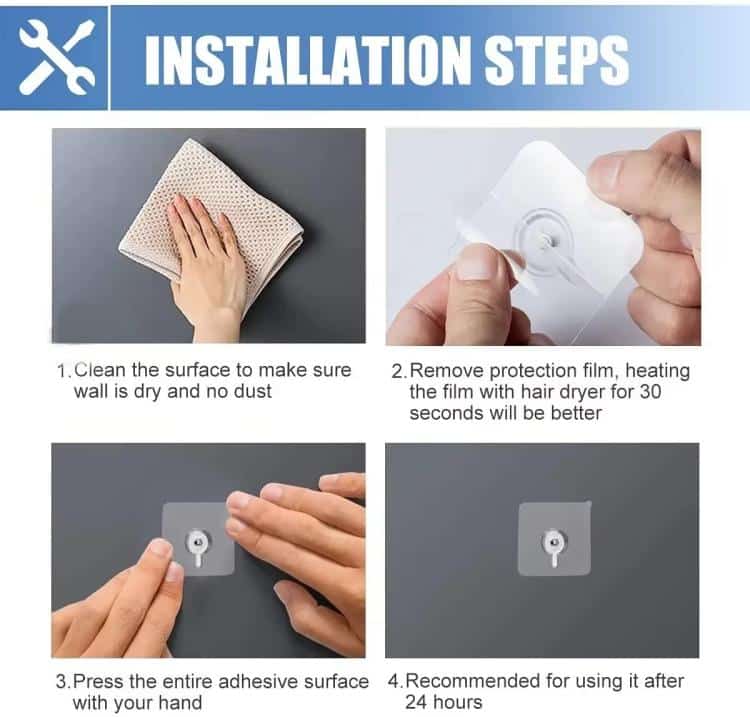 INSTALLATION STEPS

1.Clean the surface to make sure wall is dry and no dust

2.Remove protection film, heating the film with hair dryer for 30 seconds will be better

3.Press the entire adhesive surface with your hand

4.Recommended for using it after 24 hours