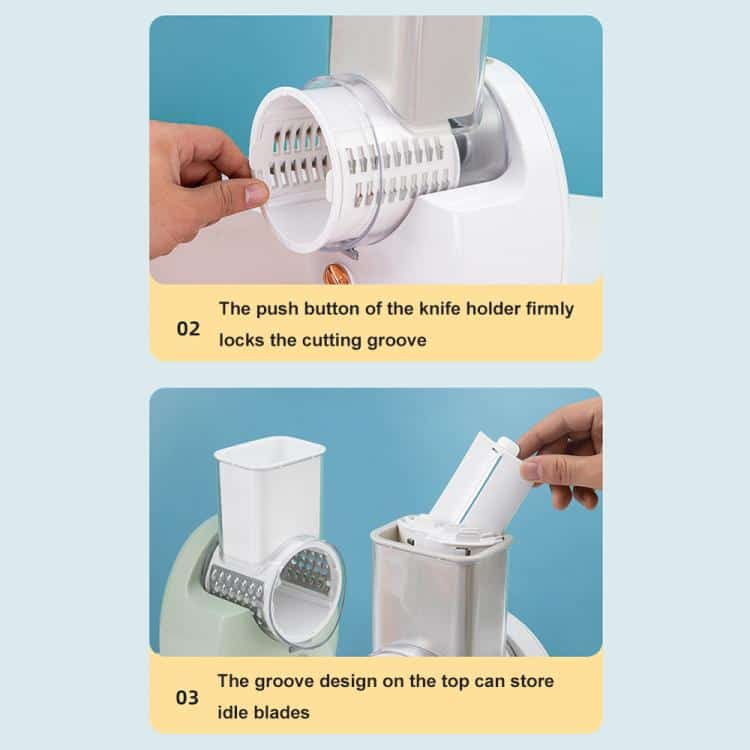 02 The push button of the knife holder firmly locks the cutting groove

03 The groove design on the top can store idle blades