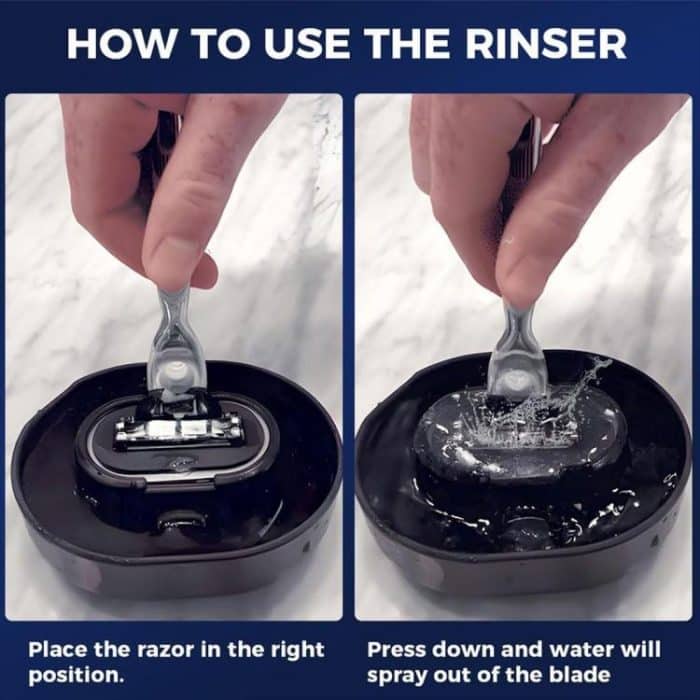 HOW TO USE THE RINSER

Place the razor in the right position.

Press down and water will spray out of the blade