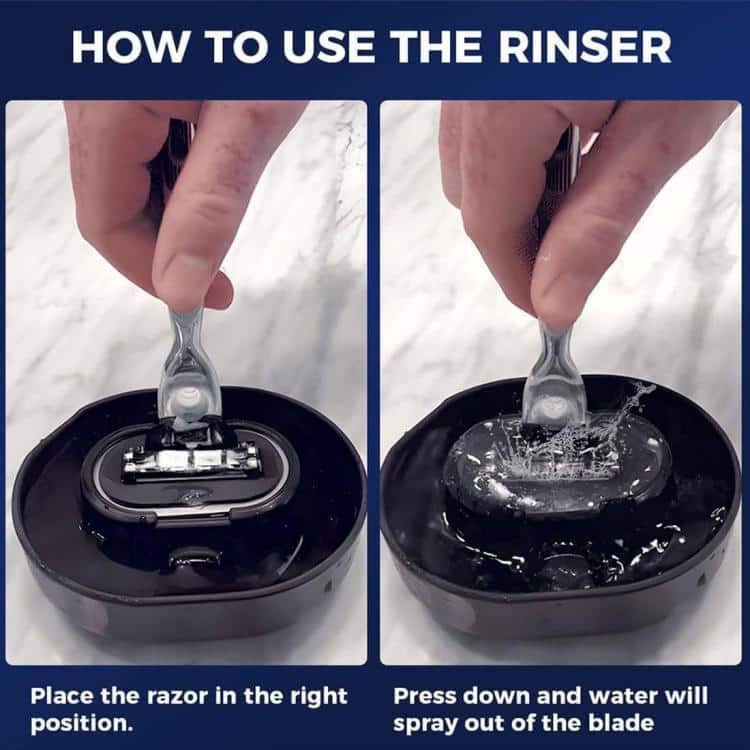 HOW TO USE THE RINSER

Place the razor in the right position.

Press down and water will spray out of the blade