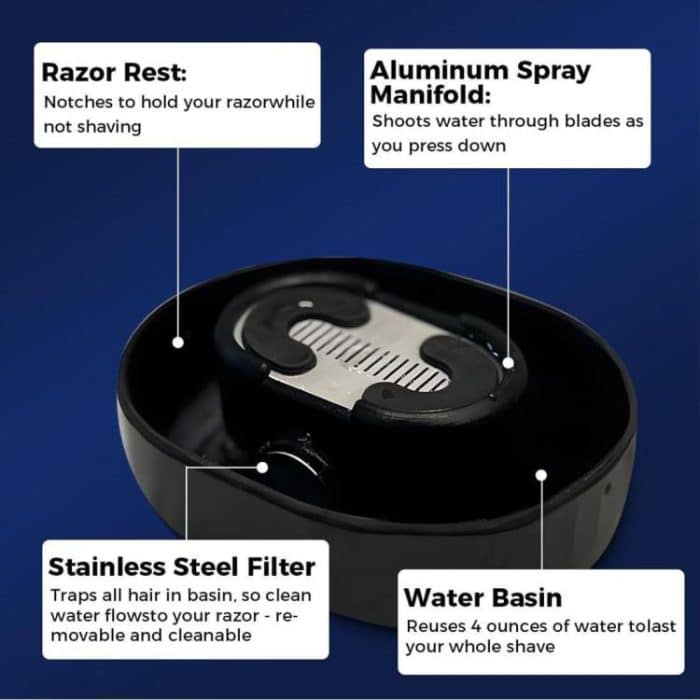 Razor Rest:
Notches to hold your razorwhile not shaving

Aluminum Spray Manifold:
Shoots water through blades as you press down

Stainless Steel Filter
Traps all hair in basin, so clean water flowsto your razor - removable and cleanable

Water Basin
Reuses 4 ounces of water tolast your whole shave