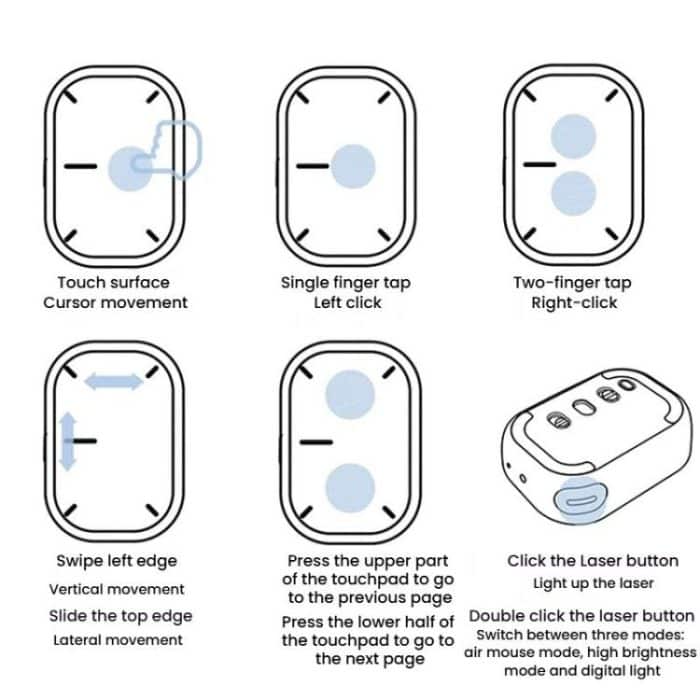 Touch surface
Cursor movement

Single finger tap
Left click

Two-finger tap
Right-click

Swipe left edge
Vertical movement
Slide the top edge
Lateral movement

Press the upper part of the touchpad to go to the previous page
Press the lower half of the touchpad to go to the next page

Click the Laser button
Light up the laser
Double click the laser button
Switch between three modes: air mouse mode, high brightness mode and digital light