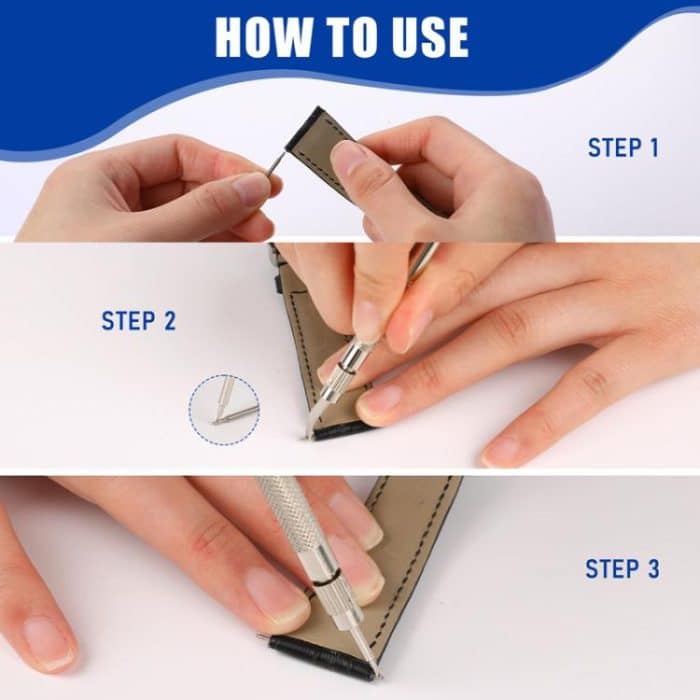 HOW TO USE

STEP 1

STEP 2

STEP 3