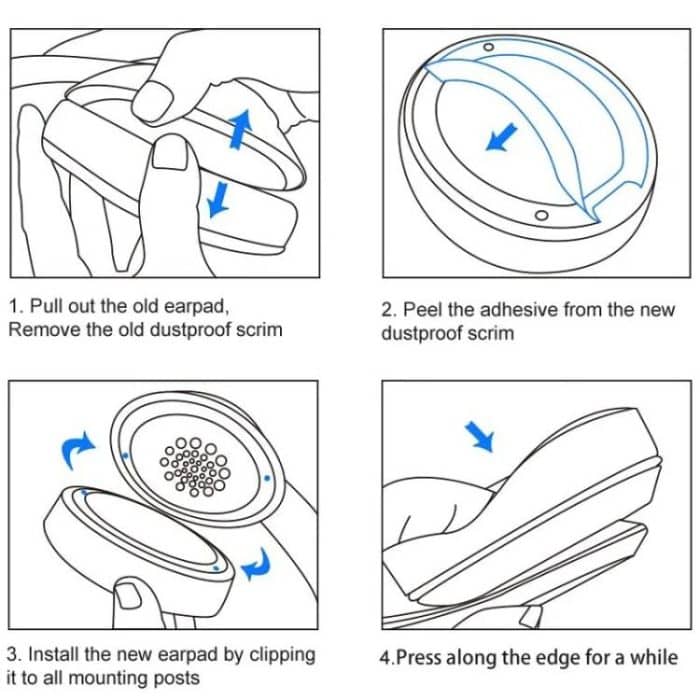 1. Pull out the old earpad,
Remove the old dustproof scrim

2. Peel the adhesive from the new dustproof scrim

3. Install the new earpad by clipping it to all mounting posts

4.Press along the edge for a while