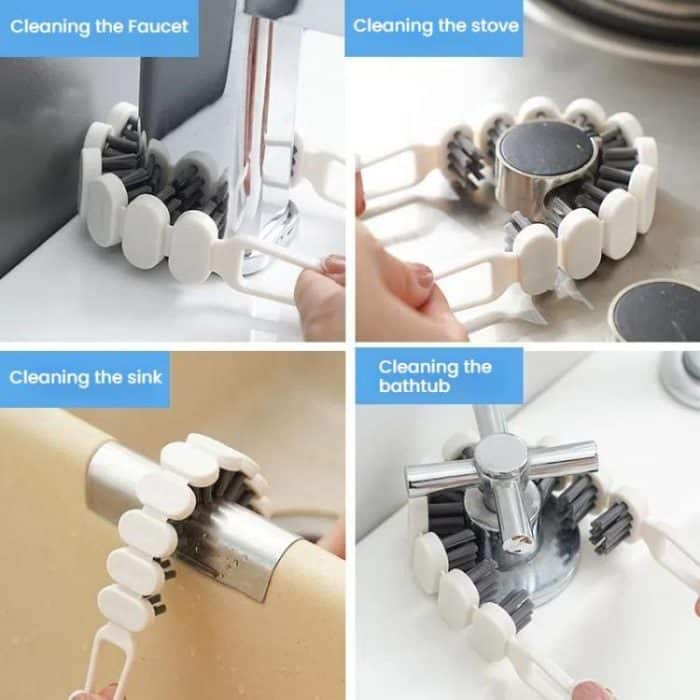 Cleaning the Faucet

Cleaning the stove

Cleaning the sink

Cleaning the bathtub