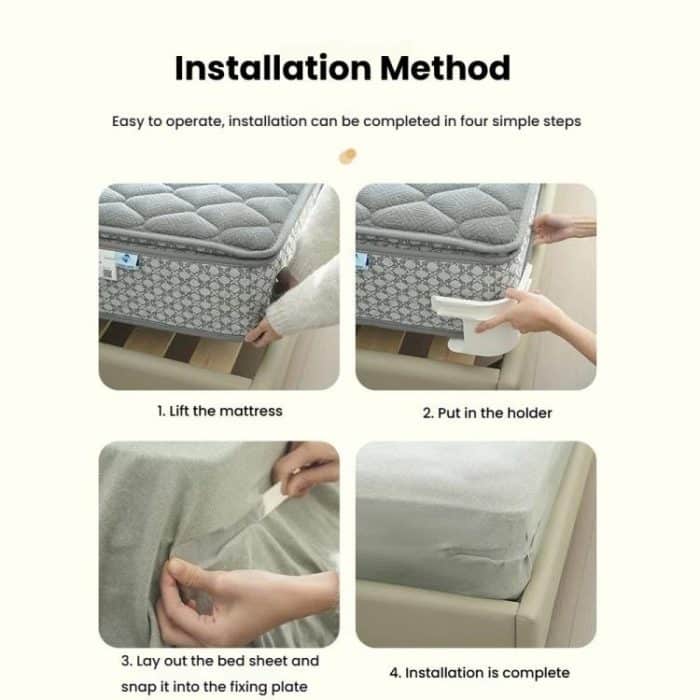 Installation Method

Easy to operate, installation can be completed in four simple steps

1. Lift the mattress

2. Put in the holder

3. Lay out the bed sheet and snap it into the fixing plate

4. Installation is complete