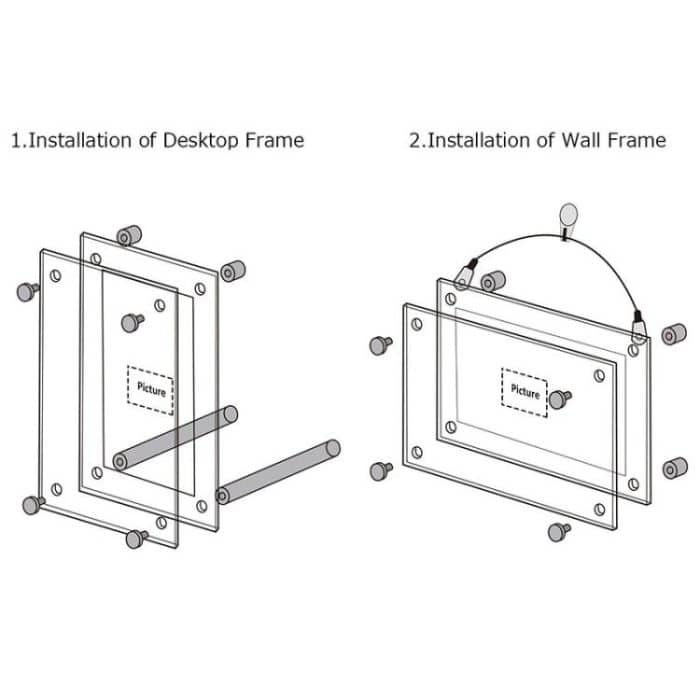 1.Installation of Desktop Frame

Picture

2.Installation of Wall Frame

Picture