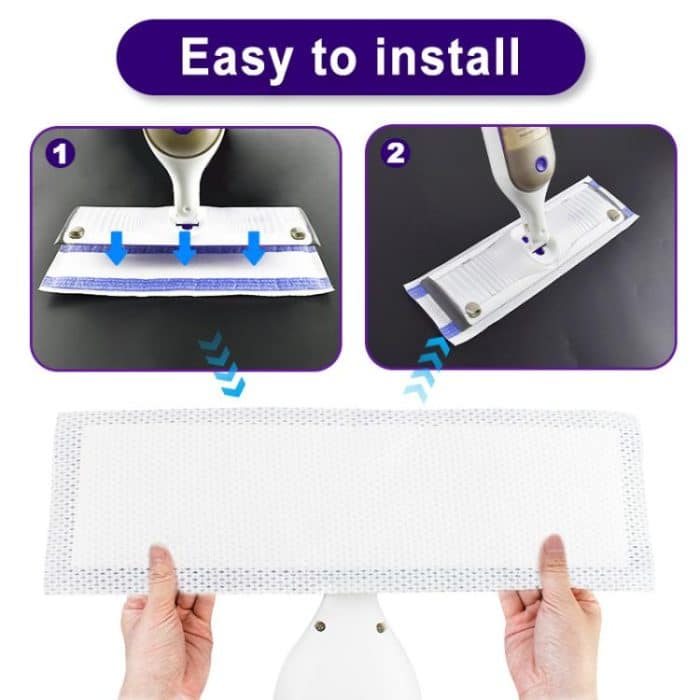 Easy to install

1

2