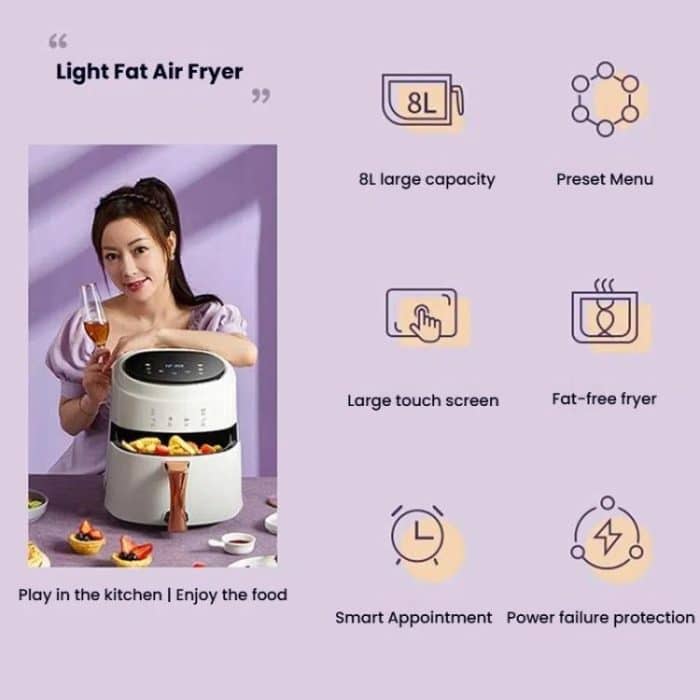 “
Light Fat Air Fryer
”

Play in the kitchen | Enjoy the food

8L

8L large capacity

Preset Menu

Large touch screen

Fat-free fryer

Smart Appointment

Power failure protection