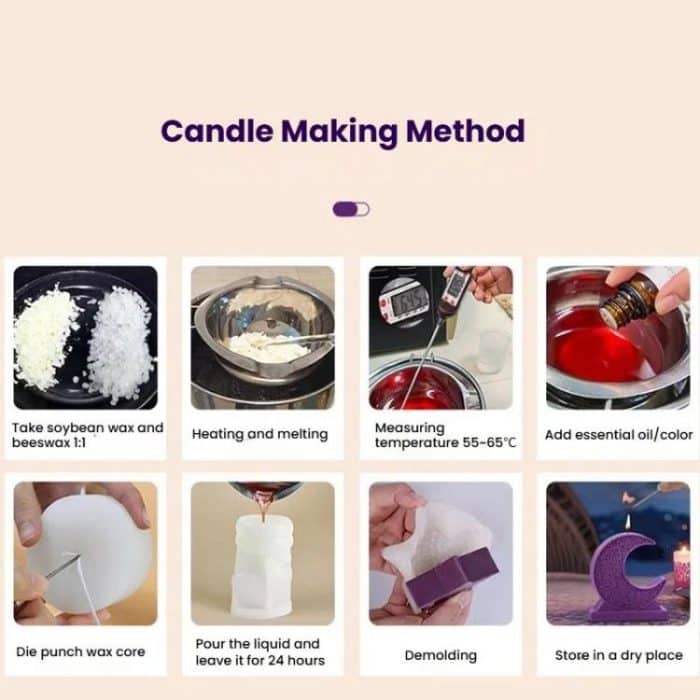 Candle Making Method

Take soybean wax and beeswax 1:1

Heating and melting

Measuring temperature 55~65℃

Add essential oil/color

Die punch wax core

Pour the liquid and leave it for 24 hours

Demolding

Store in a dry place