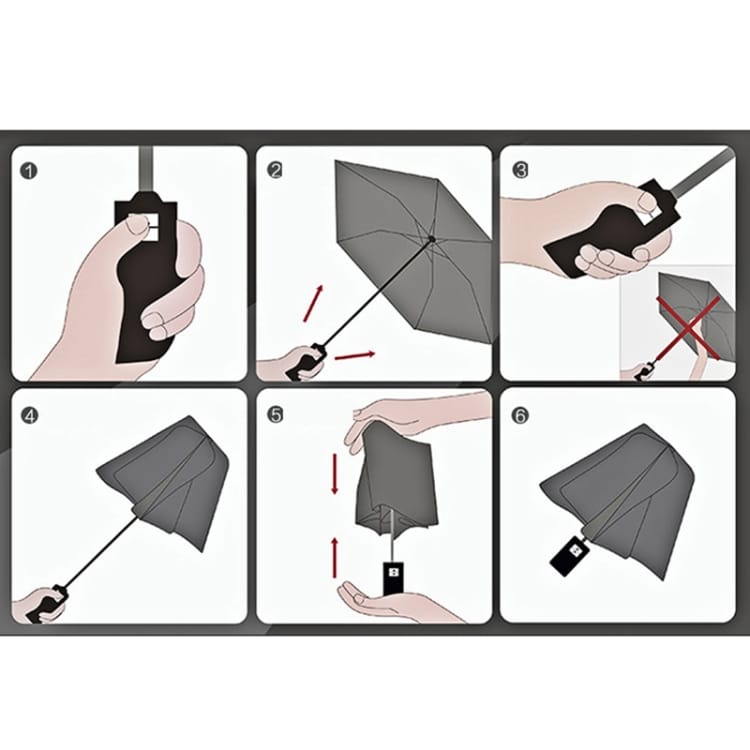 1
2
3
4
5
6