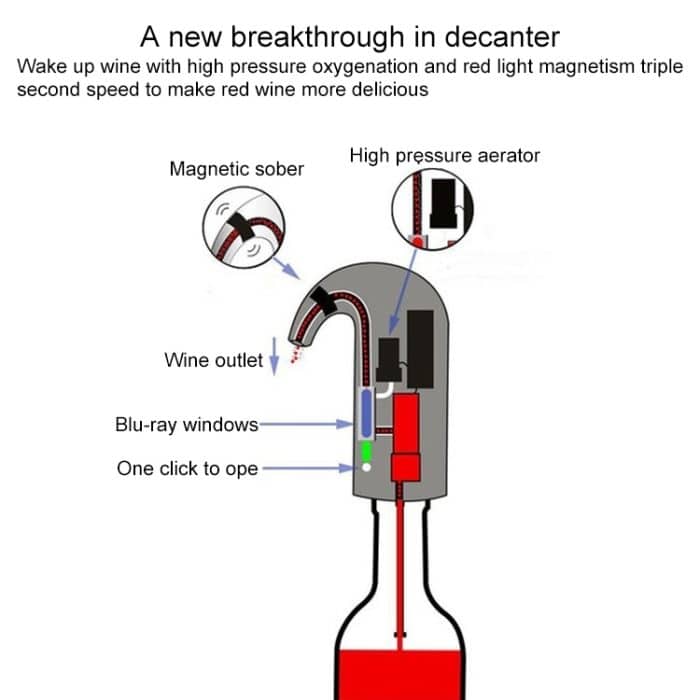 A new breakthrough in decanter
Wake up wine with high pressure oxygenation and red light magnetism triple second speed to make red wine more delicious

Magnetic sober

High pressure aerator

Wine outlet

Blu-ray windows

One click to ope