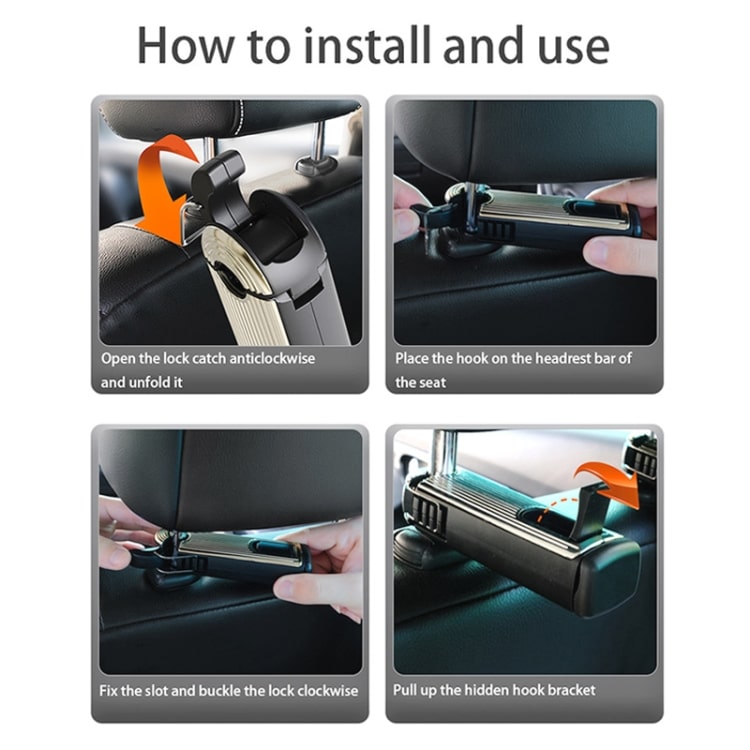 How to install and use

Open the lock catch anticlockwise and unfold it

Place the hook on the headrest bar of the seat

Fix the slot and buckle the lock clockwise

Pull up the hidden hook bracket