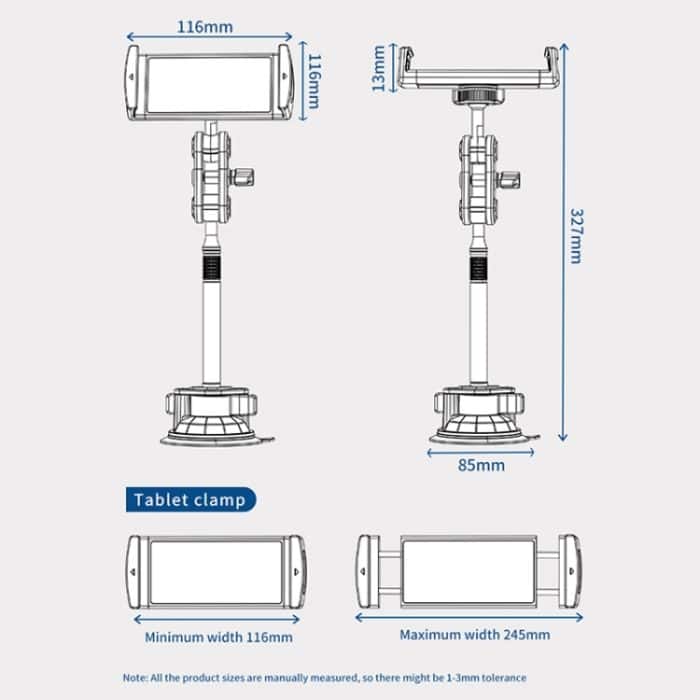 116mm

116mm

13mm

327mm

85mm

Tablet clamp

Minimum width 116mm

Maximum width 245mm

Note: All the product sizes are manually measured, so there might be 1-3mm tolerance