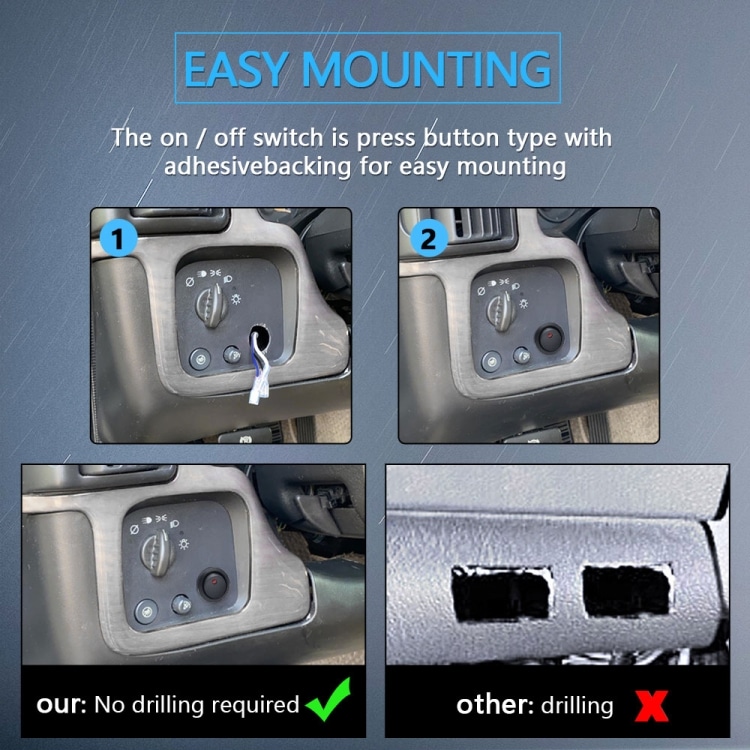 EASY MOUNTING

The on / off switch is press button type with adhesivebacking for easy mounting

1

2

our: No drilling required

other: drilling