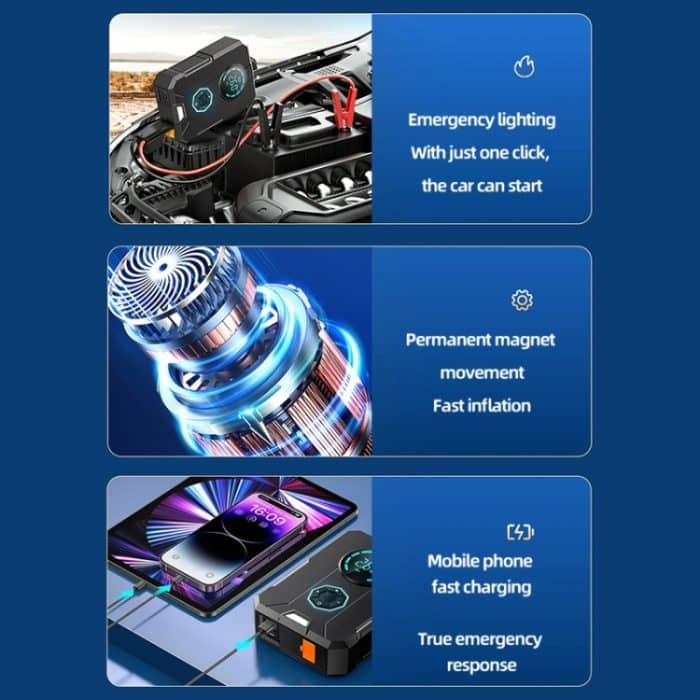 Emergency lighting
With just one click,
the car can start

Permanent magnet
movement
Fast inflation

16:09

Mobile phone
fast charging

True emergency
response