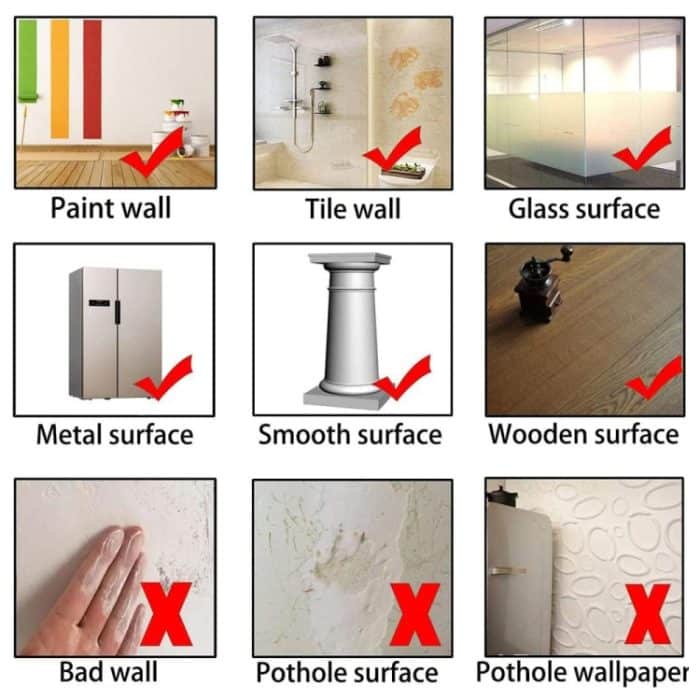 Paint wall

Tile wall

Glass surface

Metal surface

Smooth surface

Wooden surface

X

Bad wall

X

Pothole surface

X

Pothole wallpaper