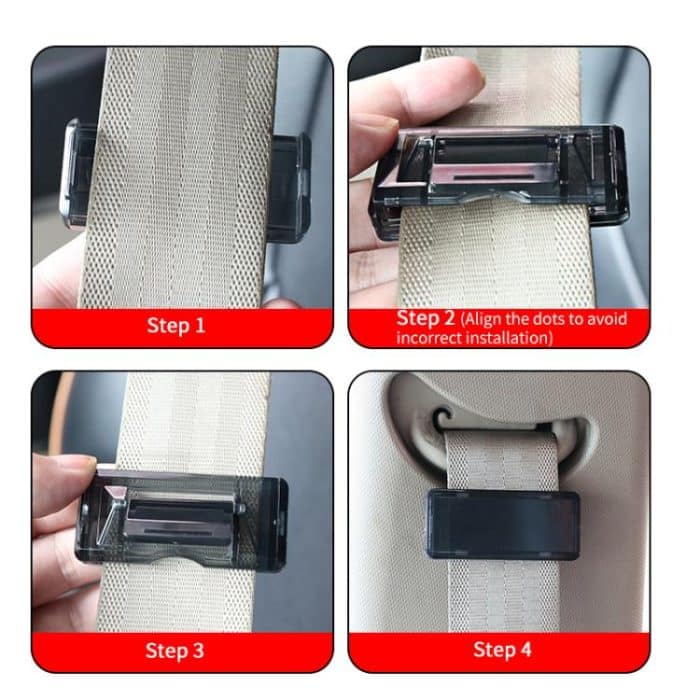 Step 1

Step 2 (Align the dots to avoid incorrect installation)

Step 3

Step 4