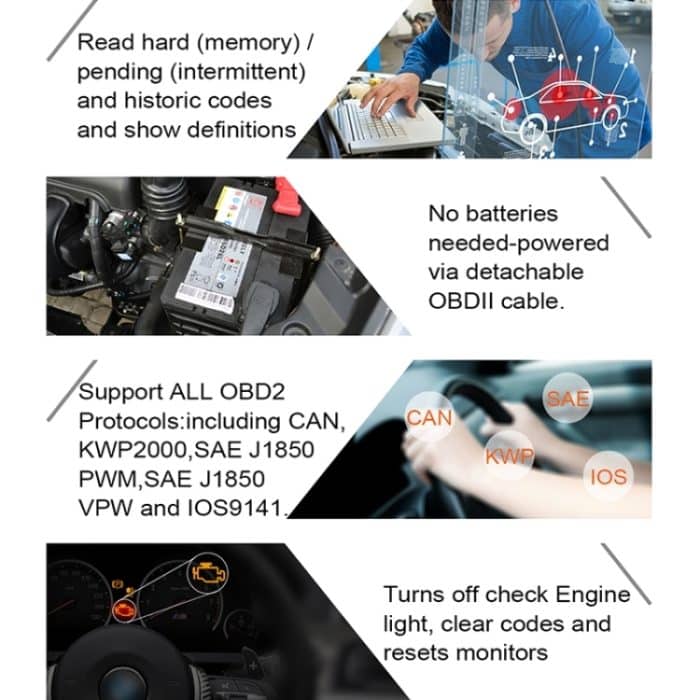 Read hard (memory) / pending (intermittent) and historic codes and show definitions

No batteries needed-powered via detachable OBDII cable.

Support ALL OBD2 Protocols:including CAN, KWP2000,SAE J1850 PWM,SAE J1850 VPW and IOS9141.

CAN
SAE
KWP
IOS

Turns off check Engine light, clear codes and resets monitors