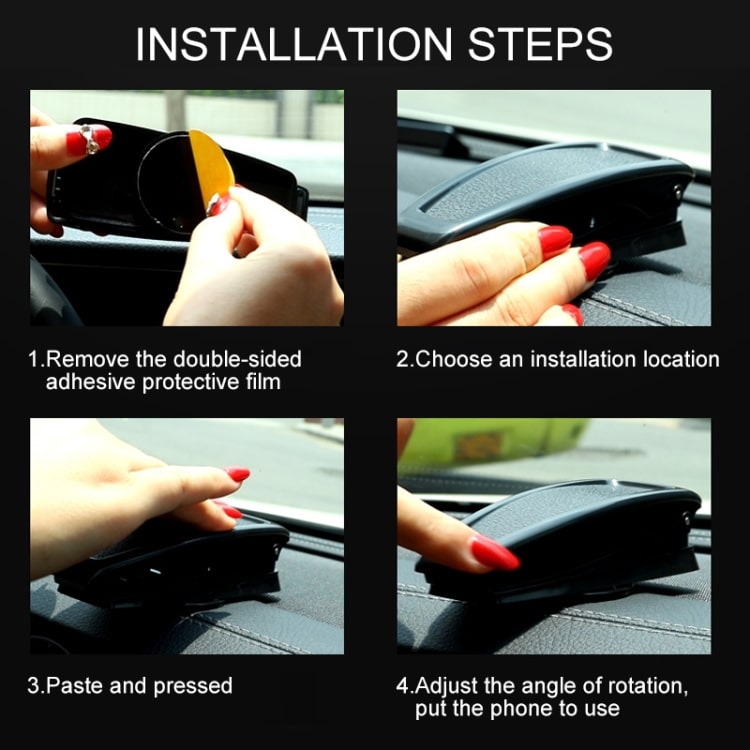 INSTALLATION STEPS

1.Remove the double-sided adhesive protective film

2.Choose an installation location

3.Paste and pressed

4.Adjust the angle of rotation, put the phone to use