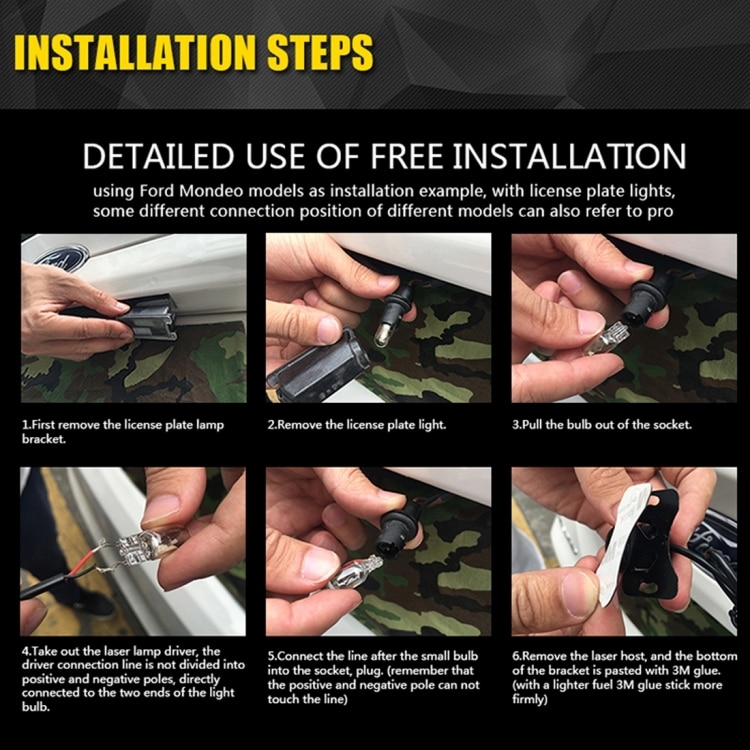 INSTALLATION STEPS

DETAILED USE OF FREE INSTALLATION

using Ford Mondeo models as installation example, with license plate lights, some different connection position of different models can also refer to pro

1.First remove the license plate lamp bracket.

2.Remove the license plate light.

3.Pull the bulb out of the socket.

4.Take out the laser lamp driver, the driver connection line is not divided into positive and negative poles, directly connected to the two ends of the light bulb.

5.Connect the line after the small bulb into the socket, plug. (remember that the positive and negative pole can not touch the line)

6.Remove the laser host, and the bottom of the bracket is pasted with 3M glue. (with a lighter fuel 3M glue stick more firmly)