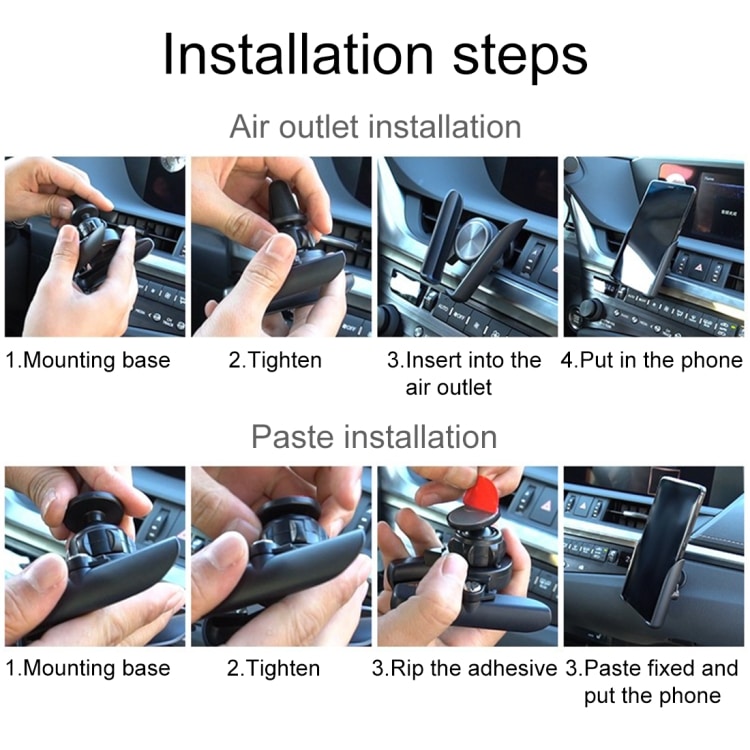 Installation steps

Air outlet installation

1.Mounting base
2.Tighten
3.Insert into the air outlet
4.Put in the phone

Paste installation

1.Mounting base
2.Tighten
3.Rip the adhesive
3.Paste fixed and put the phone