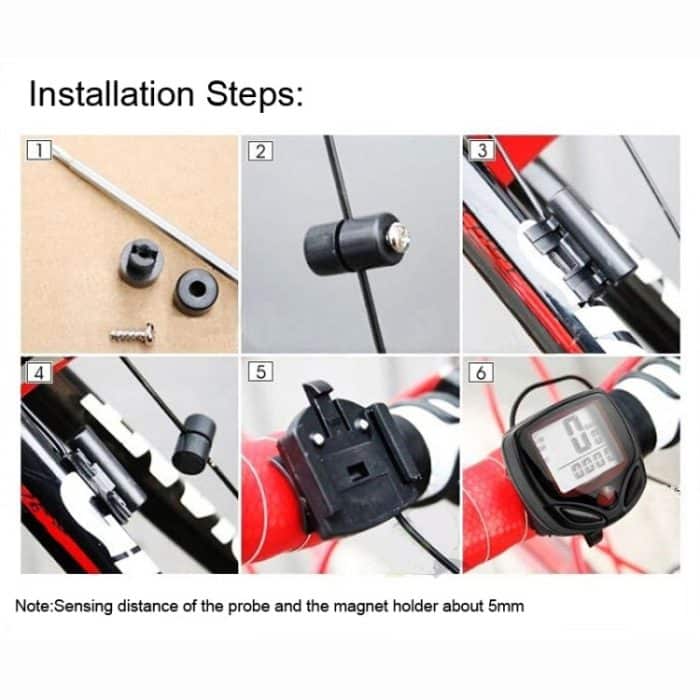 Installation Steps:

1

2

3

4

5

6

Note:Sensing distance of the probe and the magnet holder about 5mm