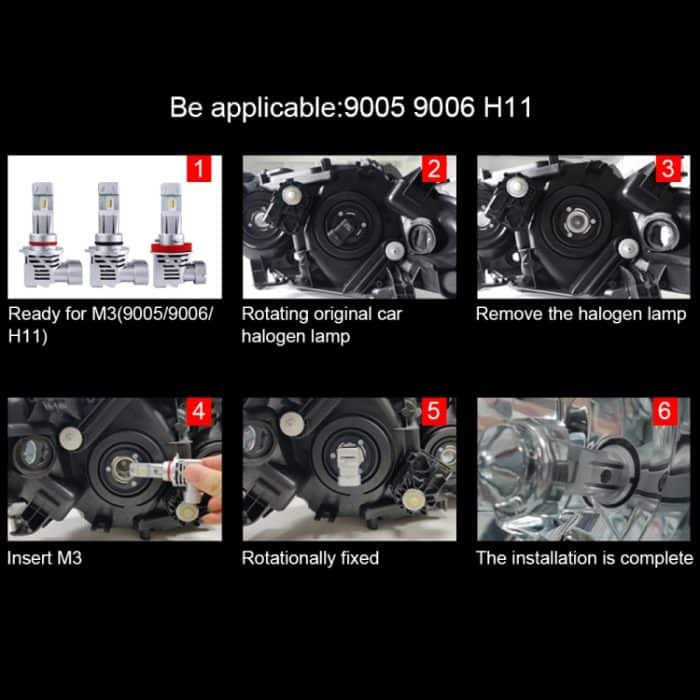 Be applicable:9005 9006 H11

1

Ready for M3(9005/9006/H11)

2

Rotating original car halogen lamp

3

Remove the halogen lamp

4

Insert M3

5

Rotationally fixed

6

The installation is complete