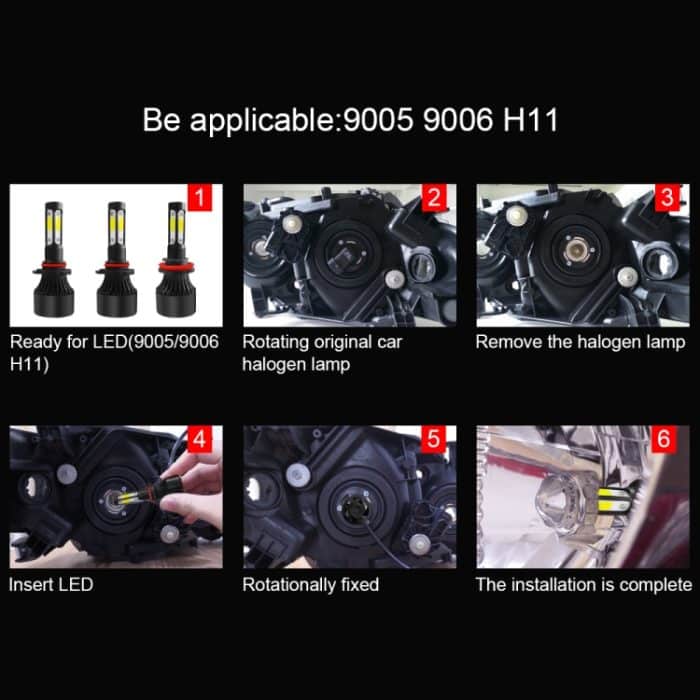 Be applicable:9005 9006 H11

1
Ready for LED(9005/9006 H11)

2
Rotating original car halogen lamp

3
Remove the halogen lamp

4
Insert LED

5
Rotationally fixed

6
The installation is complete