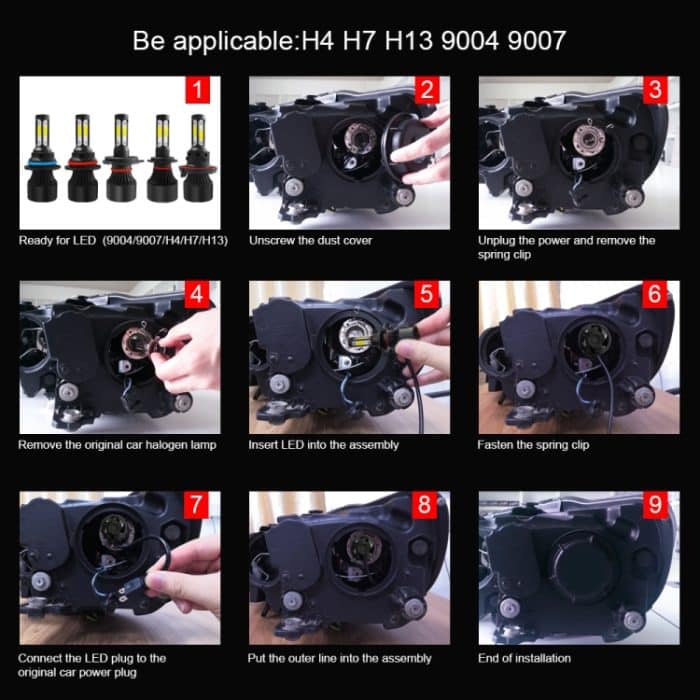 Be applicable:H4 H7 H13 9004 9007

1

Ready for LED (9004/9007/H4/H7/H13)

2

Unscrew the dust cover

3

Unplug the power and remove the spring clip

4

Remove the original car halogen lamp

5

Insert LED into the assembly

6

Fasten the spring clip

7

Connect the LED plug to the original car power plug

8

Put the outer line into the assembly

9

End of installation