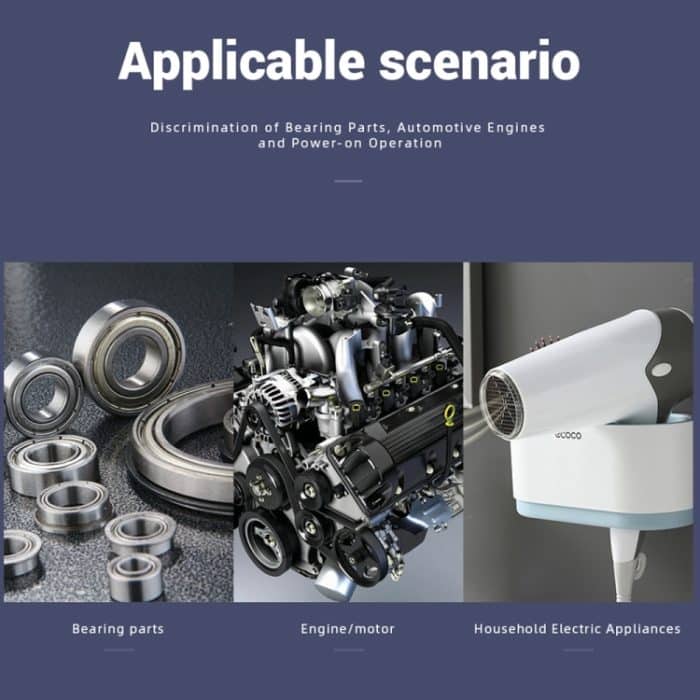 Applicable scenario

Discrimination of Bearing Parts, Automotive Engines and Power-on Operation

ecoco

Bearing parts

Engine/motor

Household Electric Appliances