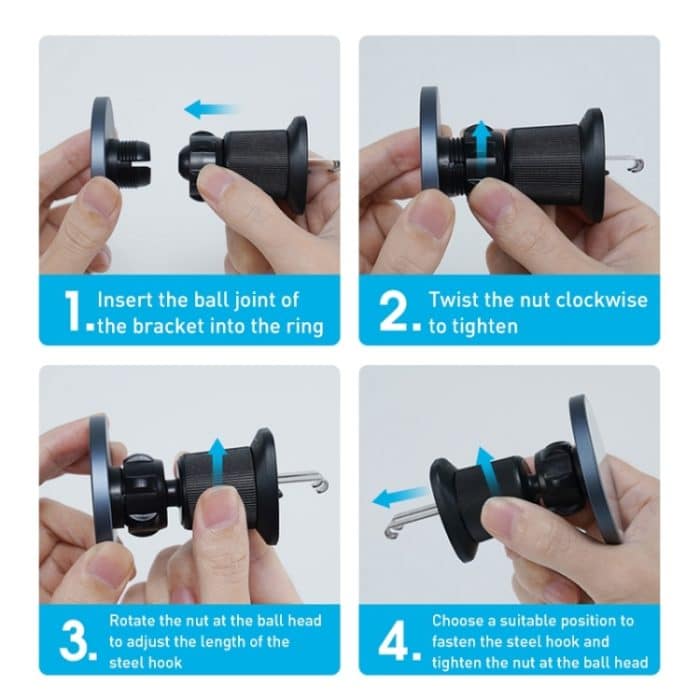 1. Insert the ball joint of the bracket into the ring

2. Twist the nut clockwise to tighten

3. Rotate the nut at the ball head to adjust the length of the steel hook

4. Choose a suitable position to fasten the steel hook and tighten the nut at the ball head