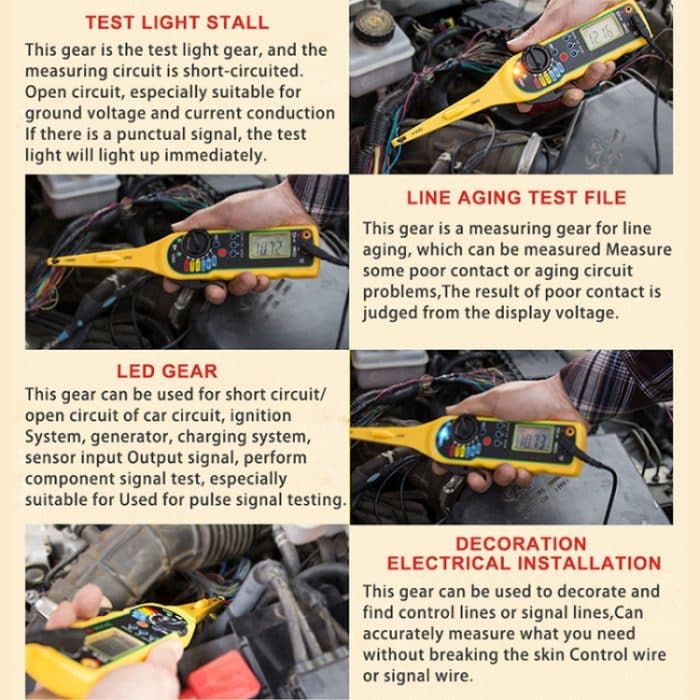 TEST LIGHT STALL

This gear is the test light gear, and the measuring circuit is short-circuited. Open circuit, especially suitable for ground voltage and current conduction If there is a punctual signal, the test light will light up immediately.

12.16

10.72

LINE AGING TEST FILE

This gear is a measuring gear for line aging, which can be measured Measure some poor contact or aging circuit problems,The result of poor contact is judged from the display voltage.

LED GEAR

This gear can be used for short circuit/ open circuit of car circuit, ignition System, generator, charging system, sensor input Output signal, perform component signal test, especially suitable for Used for pulse signal testing.

10.73

DECORATION ELECTRICAL INSTALLATION

This gear can be used to decorate and find control lines or signal lines,Can accurately measure what you need without breaking the skin Control wire or signal wire.