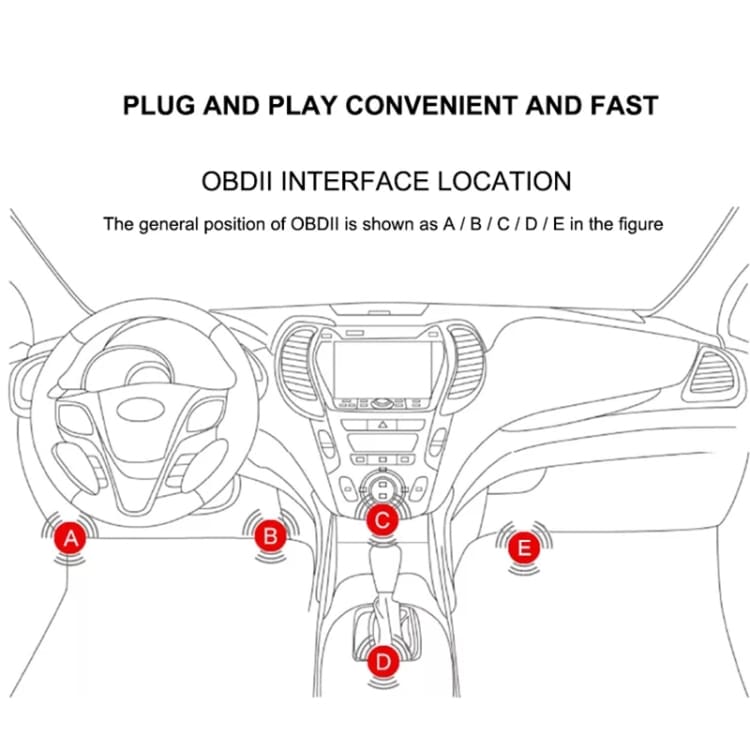 PLUG AND PLAY CONVENIENT AND FAST

OBDII INTERFACE LOCATION

The general position of OBDII is shown as A / B / C / D / E in the figure

A

B

C

E

D