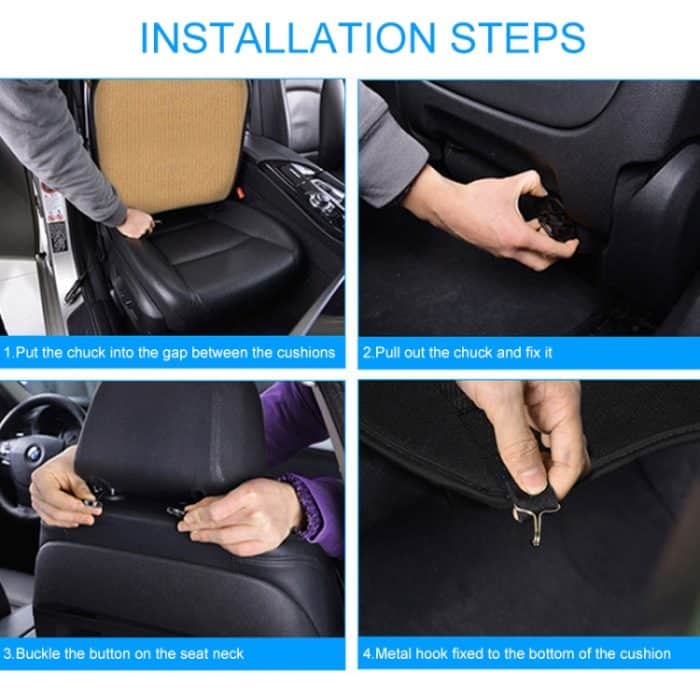 INSTALLATION STEPS

1.Put the chuck into the gap between the cushions

2.Pull out the chuck and fix it

3.Buckle the button on the seat neck

4.Metal hook fixed to the bottom of the cushion