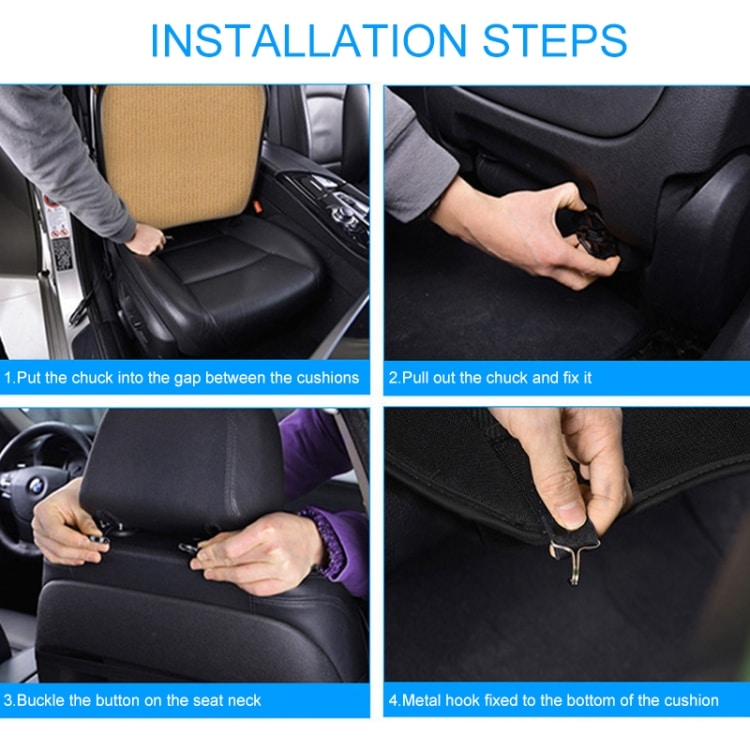 INSTALLATION STEPS

1.Put the chuck into the gap between the cushions

2.Pull out the chuck and fix it

3.Buckle the button on the seat neck

4.Metal hook fixed to the bottom of the cushion