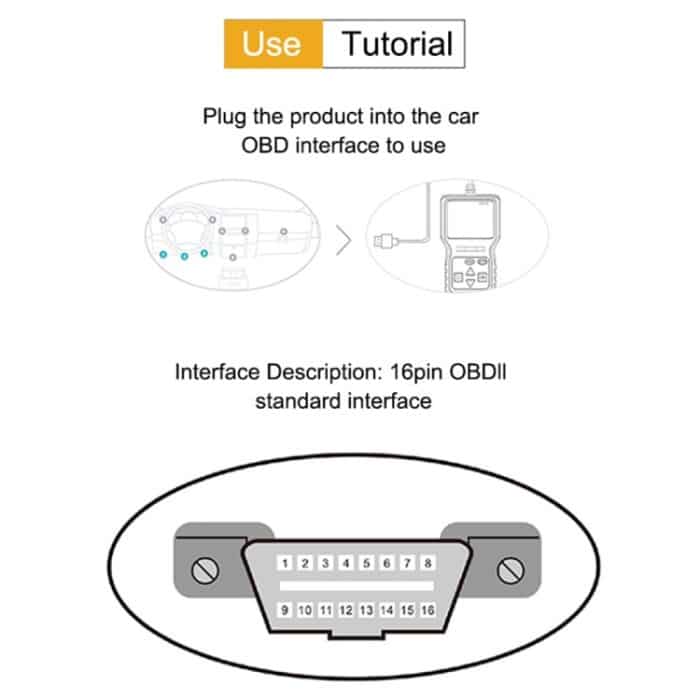 Use Tutorial

Plug the product into the car OBD interface to use

Interface Description: 16pin OBDII standard interface

1 2 3 4 5 6 7 8

9 10 11 12 13 14 15 16