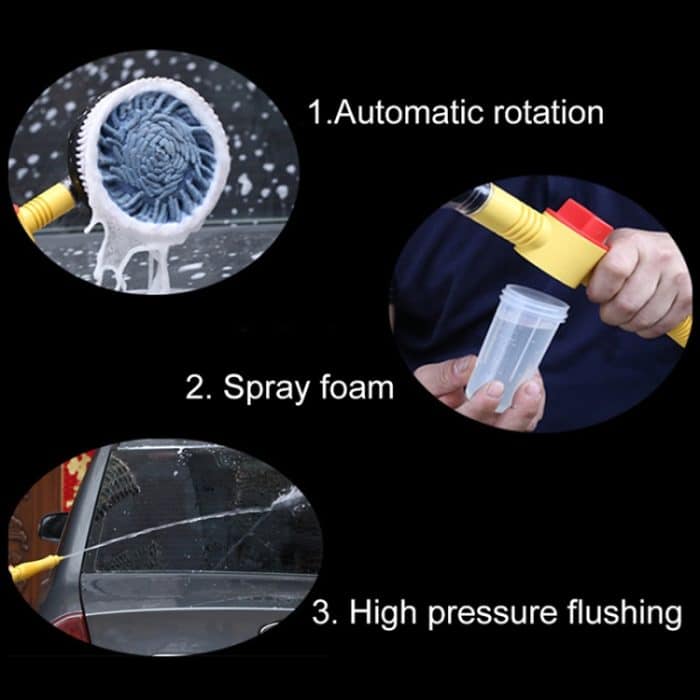 1.Automatic rotation

2. Spray foam

3. High pressure flushing