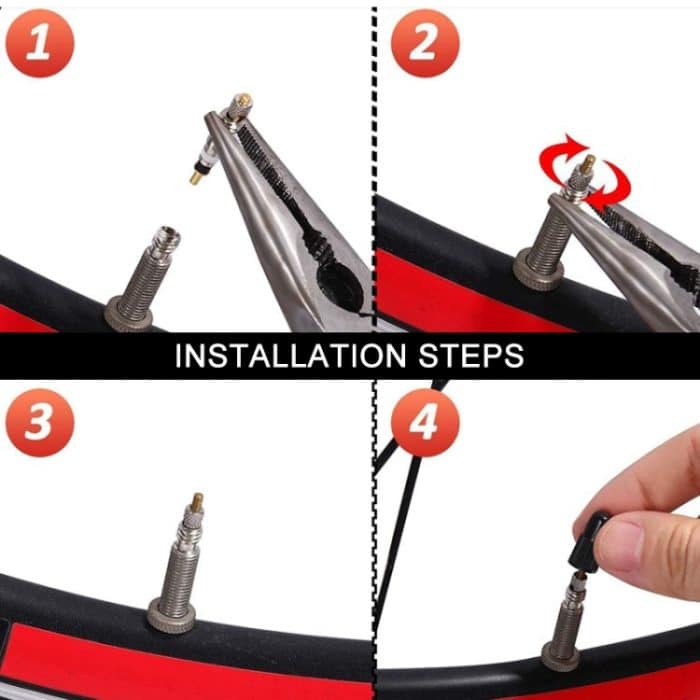 1

2

INSTALLATION STEPS

3

4