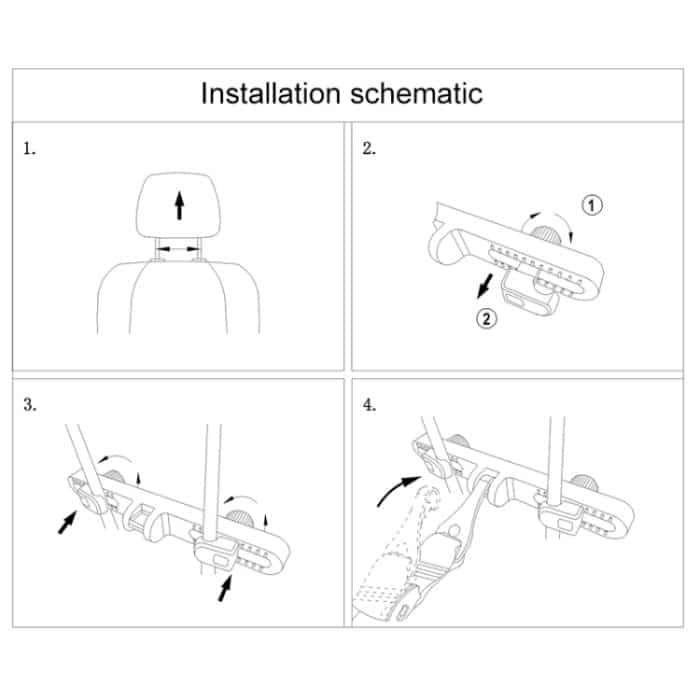 Installation schematic

1.

2.

①

②

3.

4.