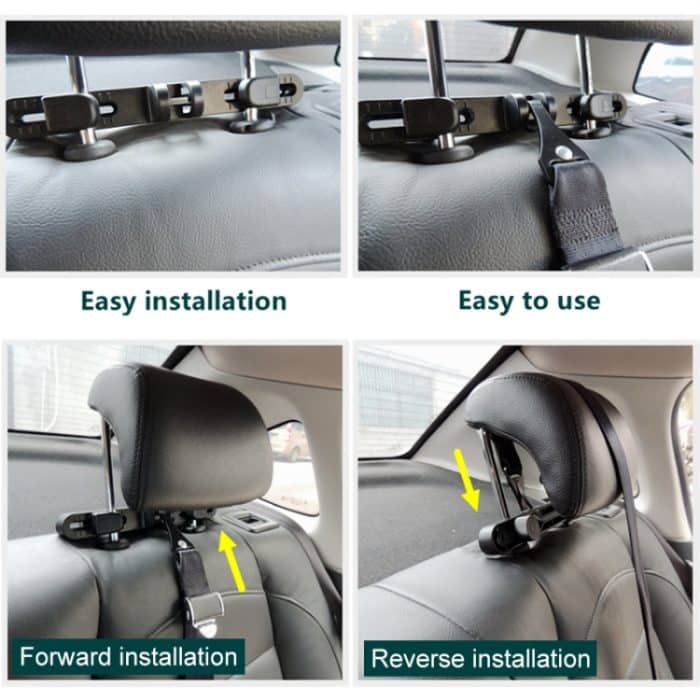 Easy installation

Easy to use

Forward installation

Reverse installation