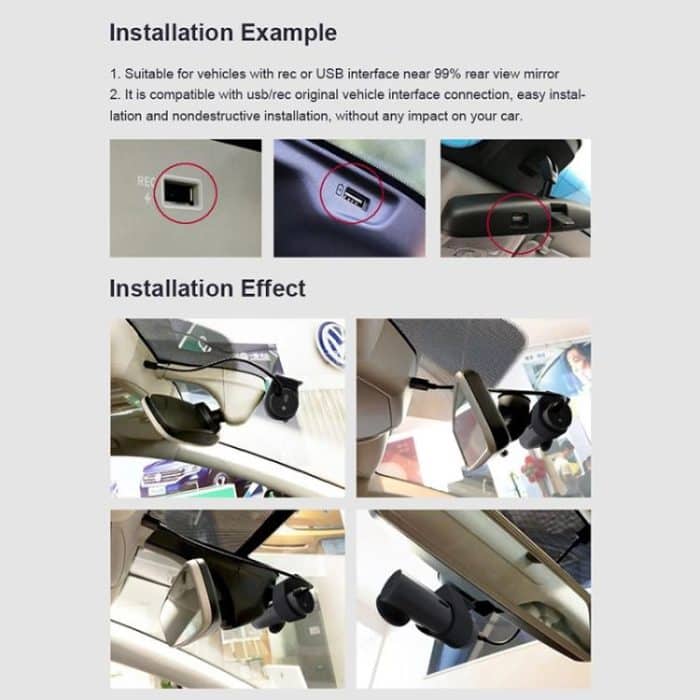 Installation Example

1. Suitable for vehicles with rec or USB interface near 99% rear view mirror
2. It is compatible with usb/rec original vehicle interface connection, easy installation and nondestructive installation, without any impact on your car.

REC

Installation Effect