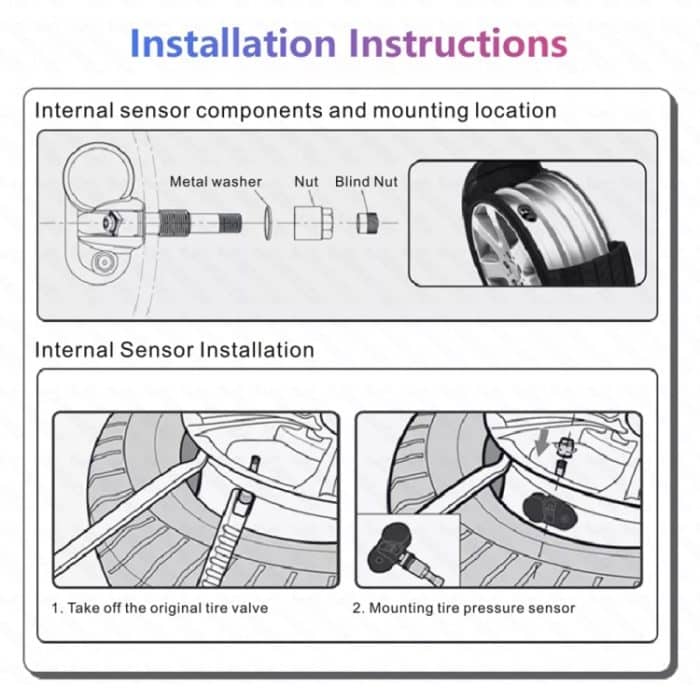 Installation Instructions

Internal sensor components and mounting location

Metal washer
Nut
Blind Nut

Internal Sensor Installation

1. Take off the original tire valve

2. Mounting tire pressure sensor