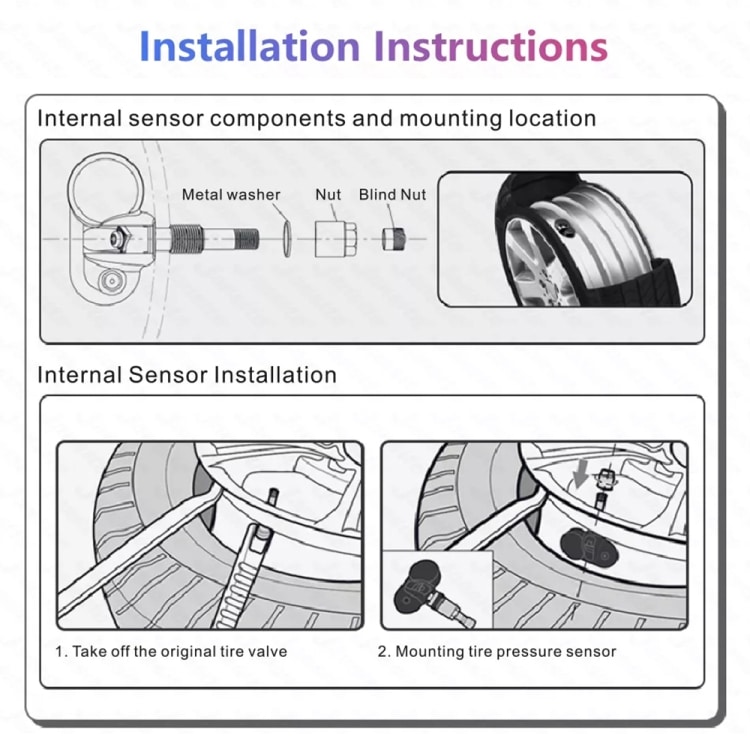 Installation Instructions

Internal sensor components and mounting location

Metal washer Nut Blind Nut

Internal Sensor Installation

1. Take off the original tire valve

2. Mounting tire pressure sensor