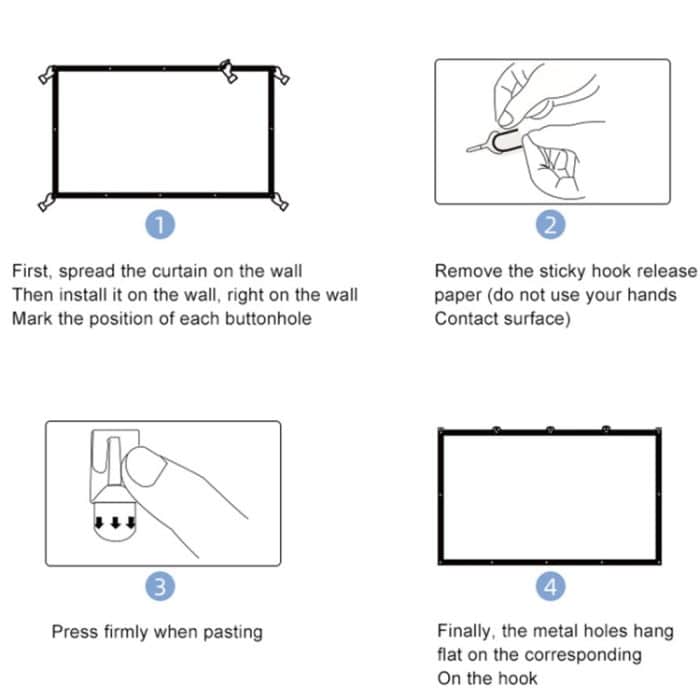 1

First, spread the curtain on the wall
Then install it on the wall, right on the wall
Mark the position of each buttonhole

2

Remove the sticky hook release paper (do not use your hands Contact surface)

3

Press firmly when pasting

4

Finally, the metal holes hang flat on the corresponding On the hook