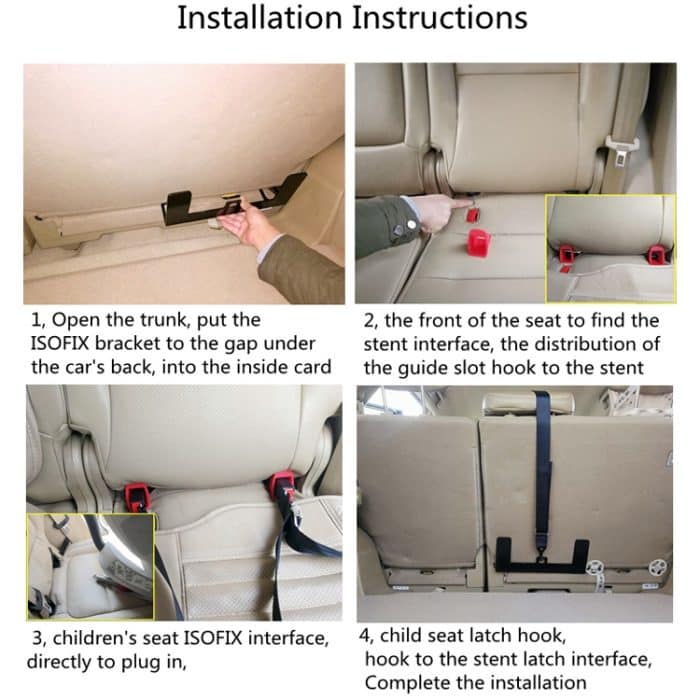 Installation Instructions

1, Open the trunk, put the ISOFIX bracket to the gap under the car's back, into the inside card

2, the front of the seat to find the stent interface, the distribution of the guide slot hook to the stent

3, children's seat ISOFIX interface, directly to plug in,

4, child seat latch hook, hook to the stent latch interface, Complete the installation