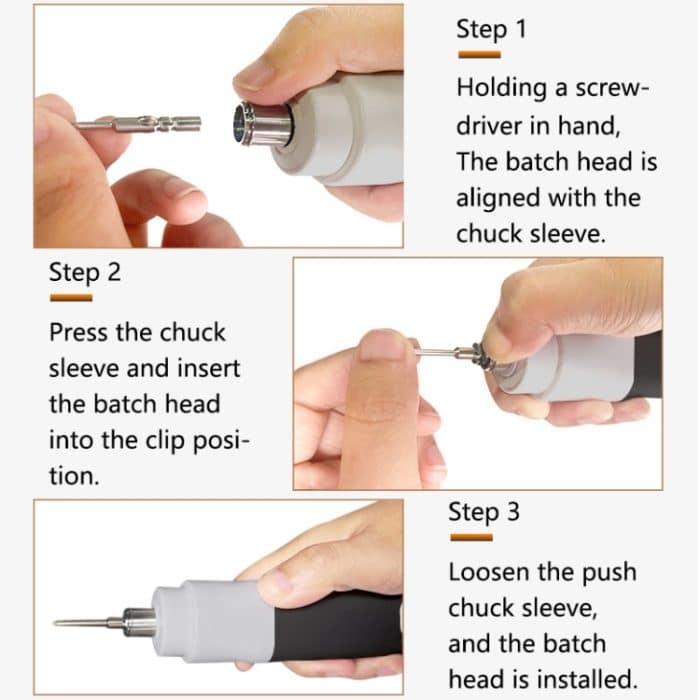 Step 1

Holding a screwdriver in hand, The batch head is aligned with the chuck sleeve.

Step 2

Press the chuck sleeve and insert the batch head into the clip position.

Step 3

Loosen the push chuck sleeve, and the batch head is installed.