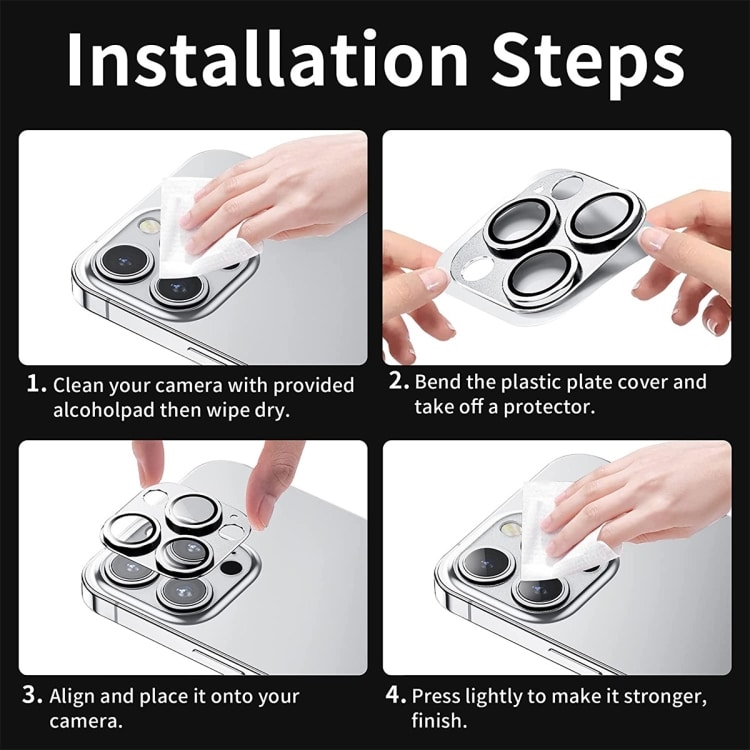 Installation Steps

1. Clean your camera with provided alcoholpad then wipe dry.

2. Bend the plastic plate cover and take off a protector.

3. Align and place it onto your camera.

4. Press lightly to make it stronger, finish.